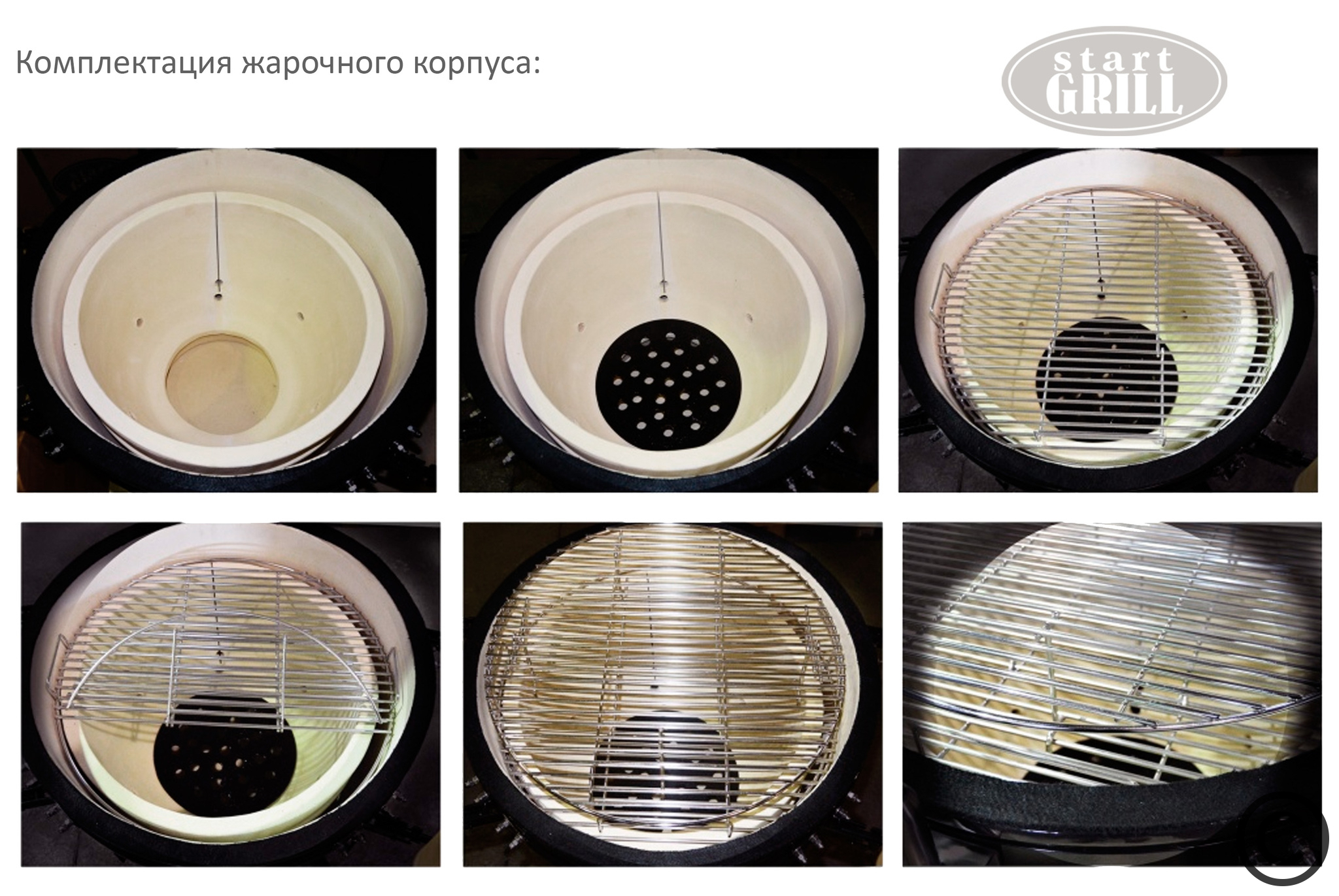 Комплектация жарочного корпуса:

start GRILL